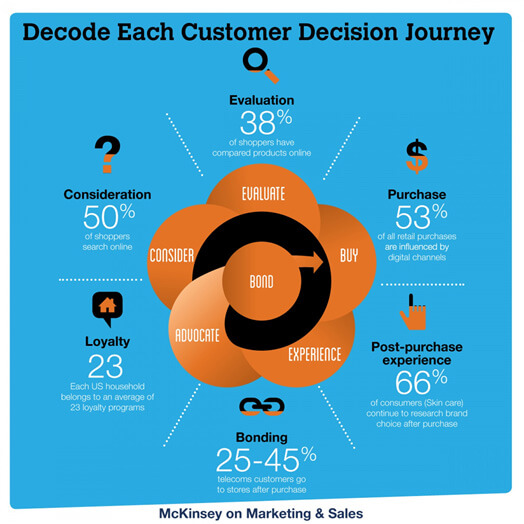 Decode Each Customer Decision Journey

Evaluation
38%
of shoppers have compared products online

Consideration
50%
of shoppers search online

Purchase
53%
of all retail purchases are influenced by digital channels

EVALUATE

CONSIDER

BUY

BOND

ADVOCATE

EXPERIENCE

Loyalty
23
Each US household belongs to an average of 23 loyalty programs

Post-purchase experience
66%
of consumers (Skin care) continue to research brand choice after purchase

Bonding
25-45%
telecoms customers go to stores after purchase

McKinsey on Marketing & Sales